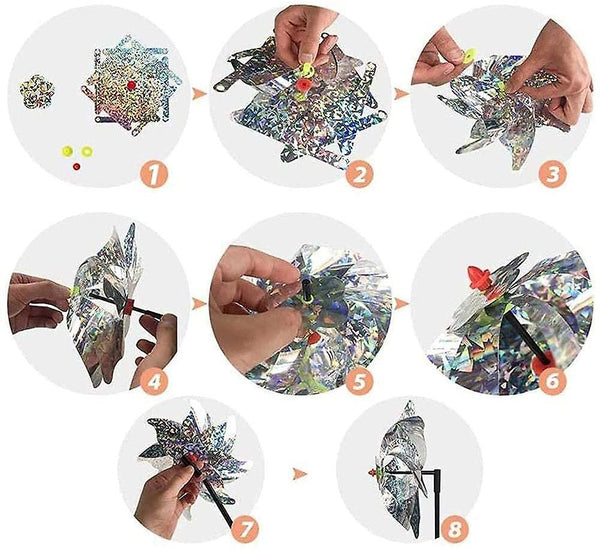 1
2
3
4
5
6
7
8