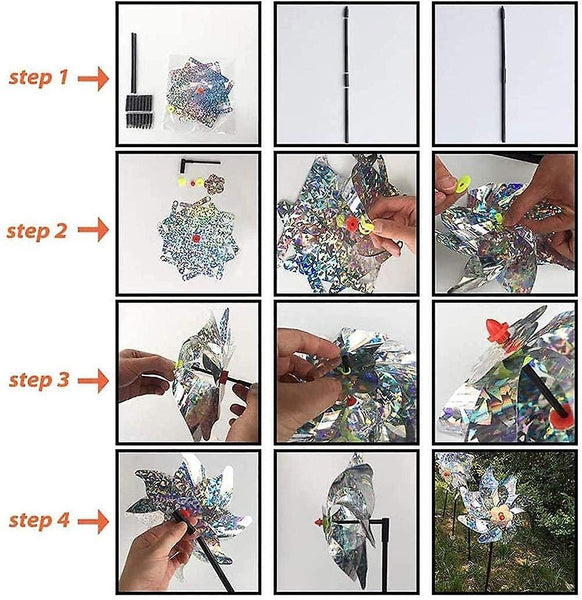 step 1

step 2

step 3

step 4