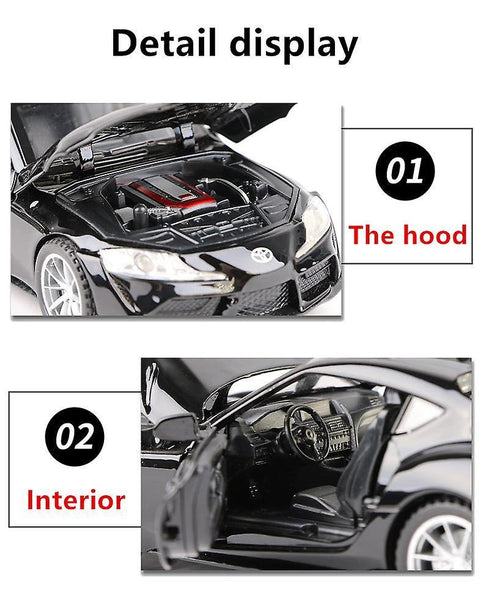 Detail display

01

The hood

02

Interior